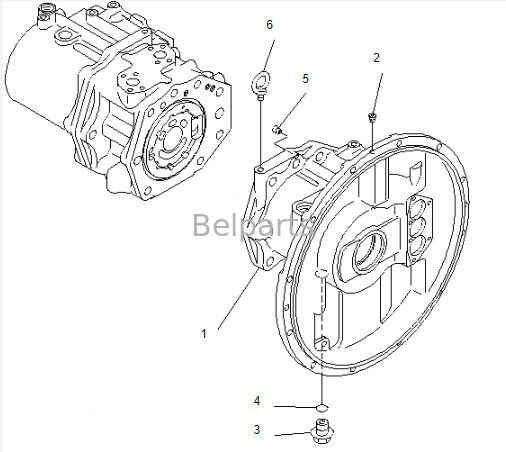 6

2

5

Belparts

1

4

3